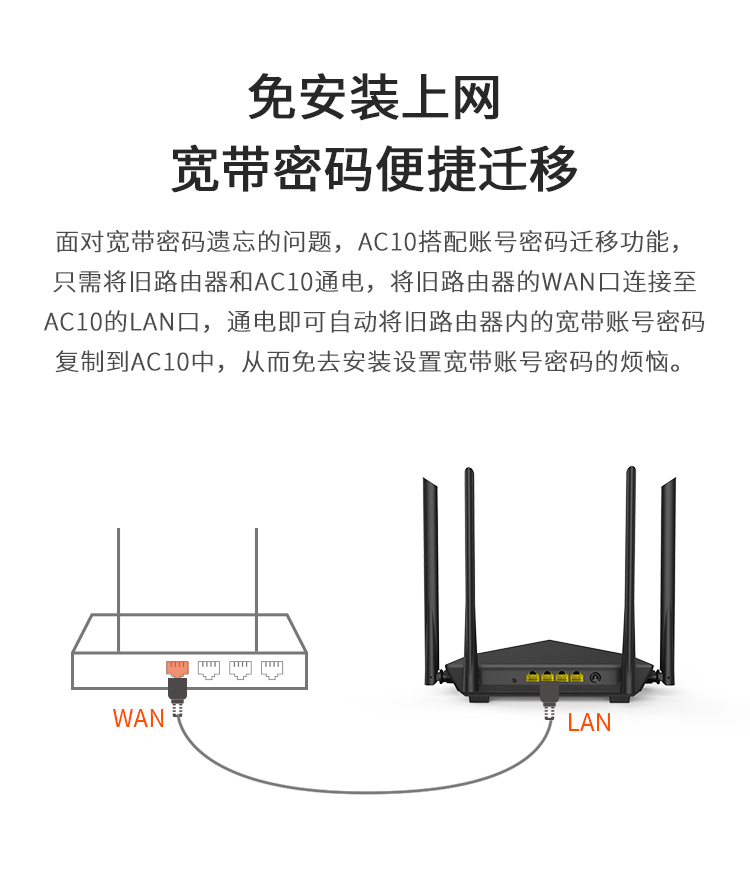 免安装上网
宽带密码便捷迁移

面对宽带密码遗忘的问题，AC10搭配账号密码迁移功能，只需将旧路由器和AC10通电，将旧路由器的WAN口连接至AC10的LAN口，通电即可自动将旧路由器内的宽带账号密码复制到AC10中，从而免去安装设置宽带账号密码的烦恼。

WAN

LAN